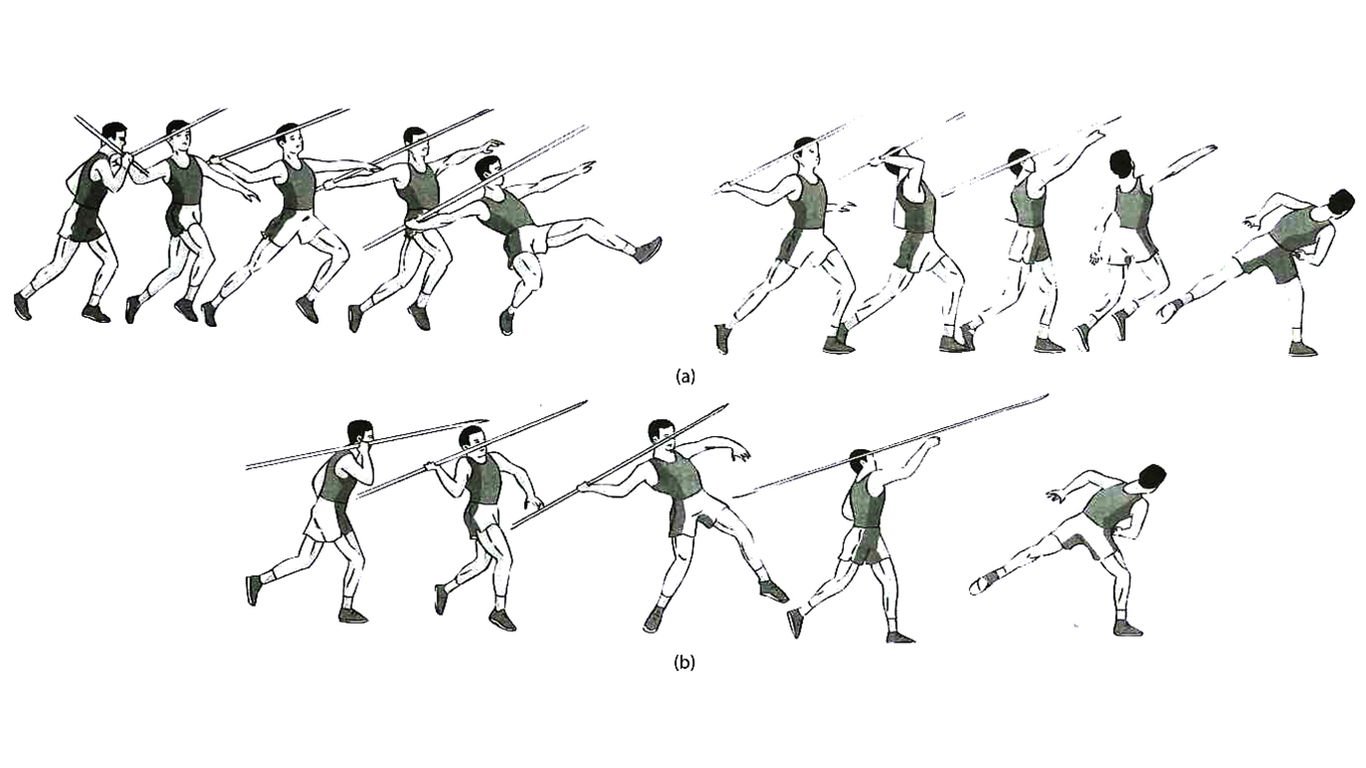 (a)

(b)